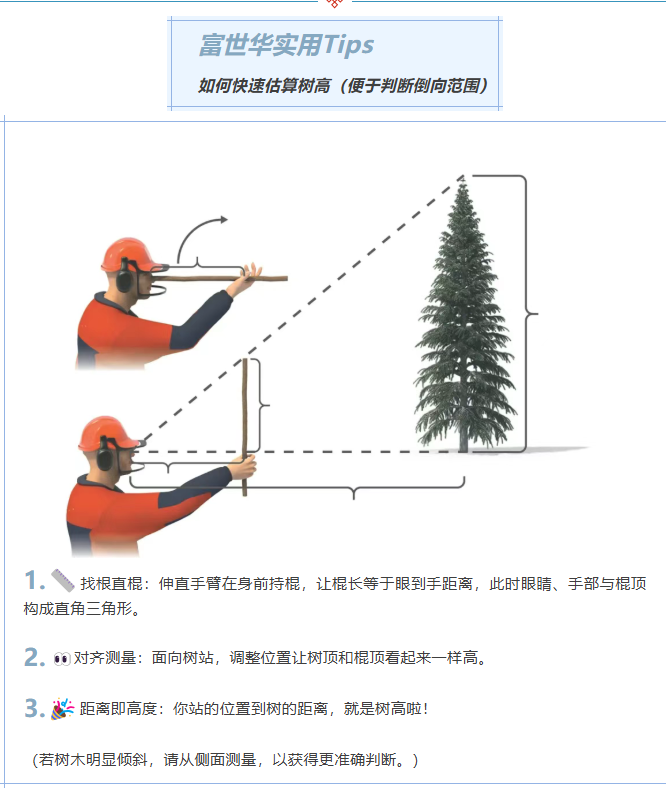 富世华实用Tips

如何快速估算树高（便于判断倒向范围）

1. 📏 找根直棍：伸直手臂在身前持棍，让棍长等于眼到手距离，此时眼睛、手部与棍顶构成直角三角形。

2. 👀 对齐测量：面向树站，调整位置让树顶和棍顶看起来一样高。

3. 🎉 距离即高度：你站的位置到树的距离，就是树高啦！

（若树木明显倾斜，请从侧面测量，以获得更准确判断。）